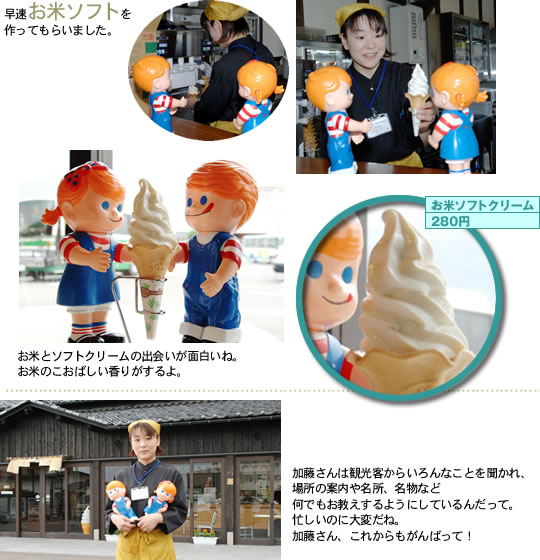 早速お米ソフトを作ってもらいました。

お米ソフトクリーム
280円

お米とソフトクリームの出会いが面白いね。
お米のこおばしい香りがするよ。

加藤さんは観光客からいろんなことを聞かれ、
場所の案内や名所、名物など
何でもお教えするようにしているんだって。
忙しいのに大変だね。
加藤さん、これからもがんばって！